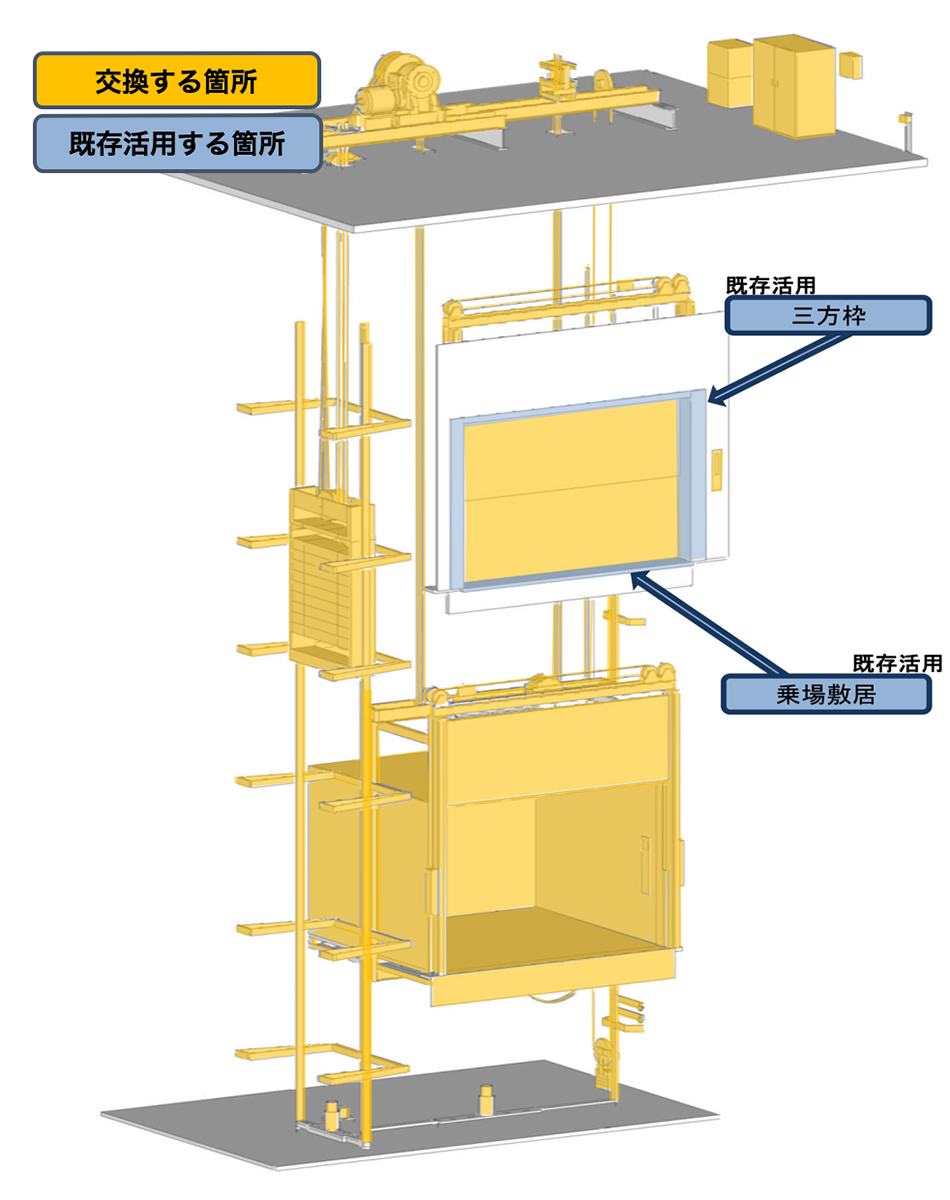 交換する箇所

既存活用する箇所

既存活用
三方枠

既存活用
乗場敷居